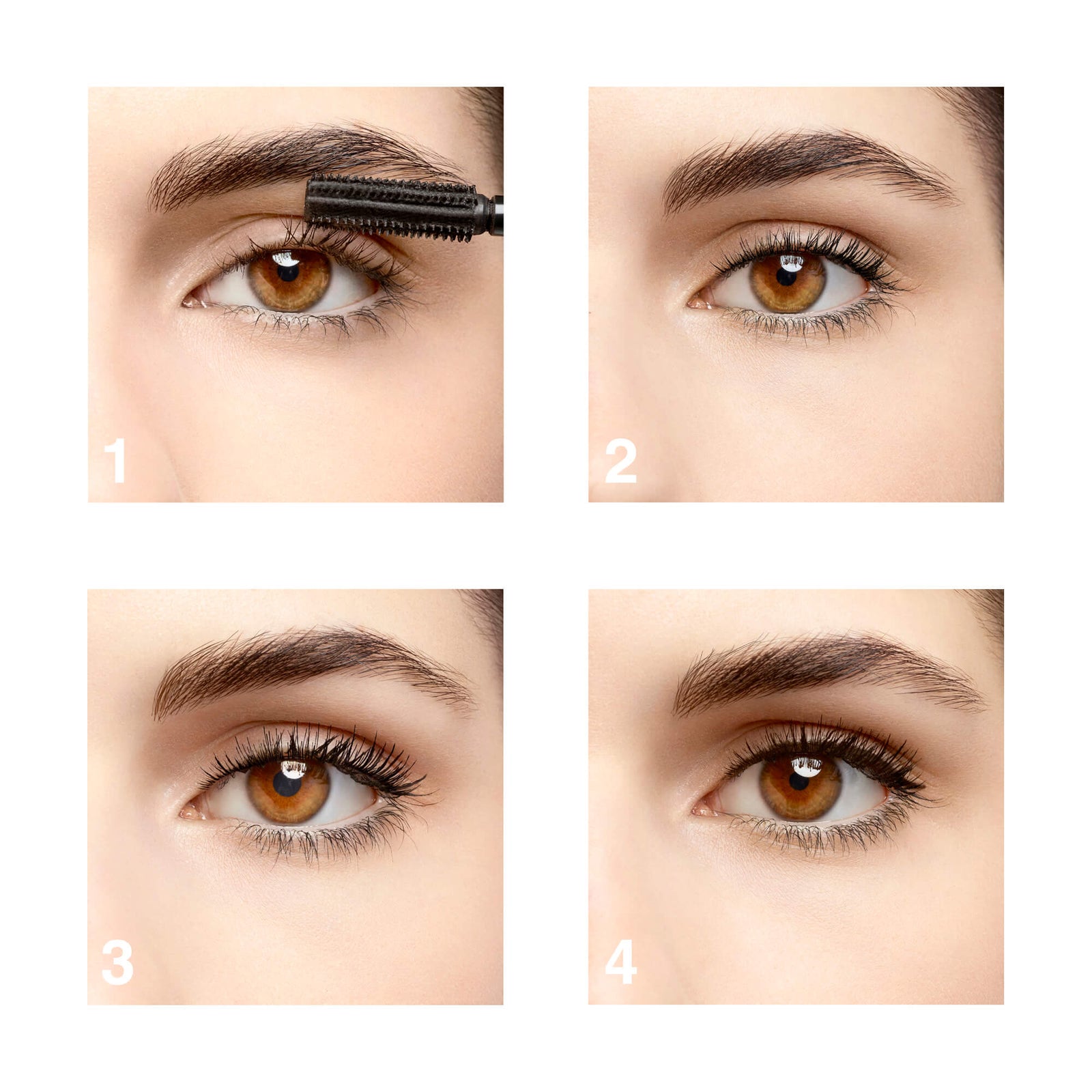 1

2

3

4